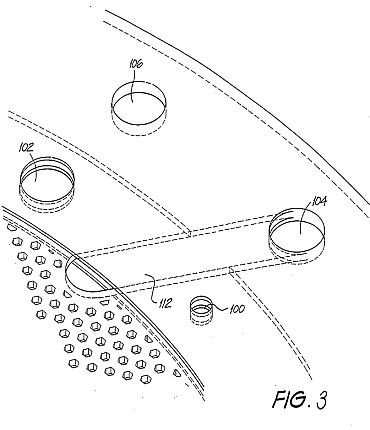 106
102
104
112
100
FIG. 3