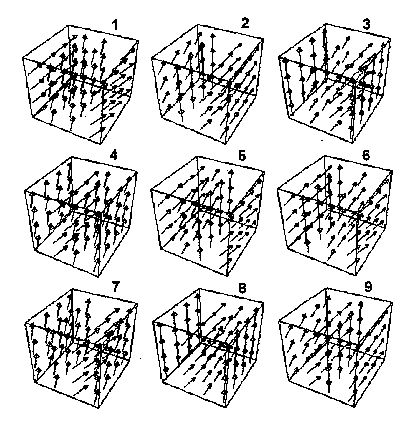 1

2

3

4

5

6

7

8

9